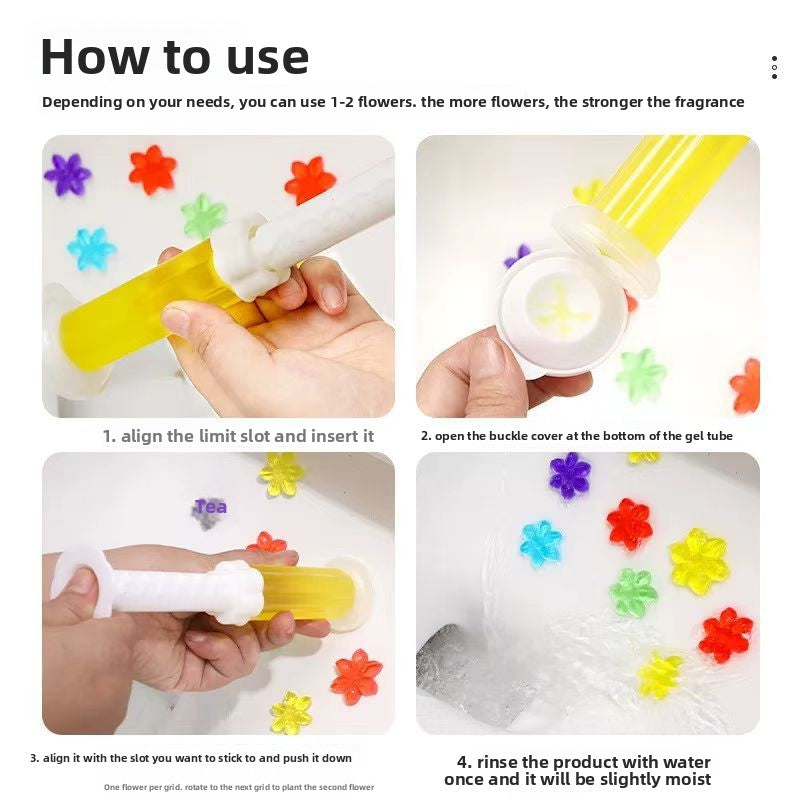 How to use

Depending on your needs, you can use 1-2 flowers. the more flowers, the stronger the fragrance

1. align the limit slot and insert it

2. open the buckle cover at the bottom of the gel tube

Tea

3. align it with the slot you want to stick to and push it down

One flower per grid. rotate to the next grid to plant the second flower

4. rinse the product with water once and it will be slightly moist