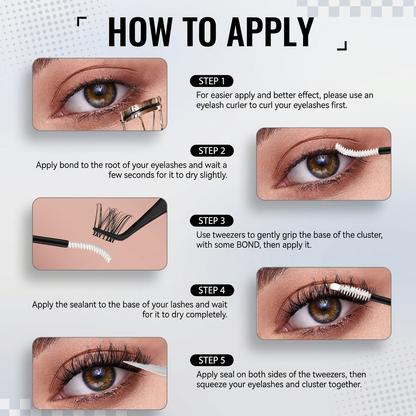 HOW TO APPLY

STEP 1
For easier apply and better effect, please use an eyelash curler to curl your eyelashes first.

STEP 2
Apply bond to the root of your eyelashes and wait a few seconds for it to dry slightly.

STEP 3
Use tweezers to gently grip the base of the cluster, with some BOND, then apply it.

STEP 4
Apply the sealant to the base of your lashes and wait for it to dry completely.

STEP 5
Apply seal on both sides of the tweezers, then squeeze your eyelashes and cluster together.